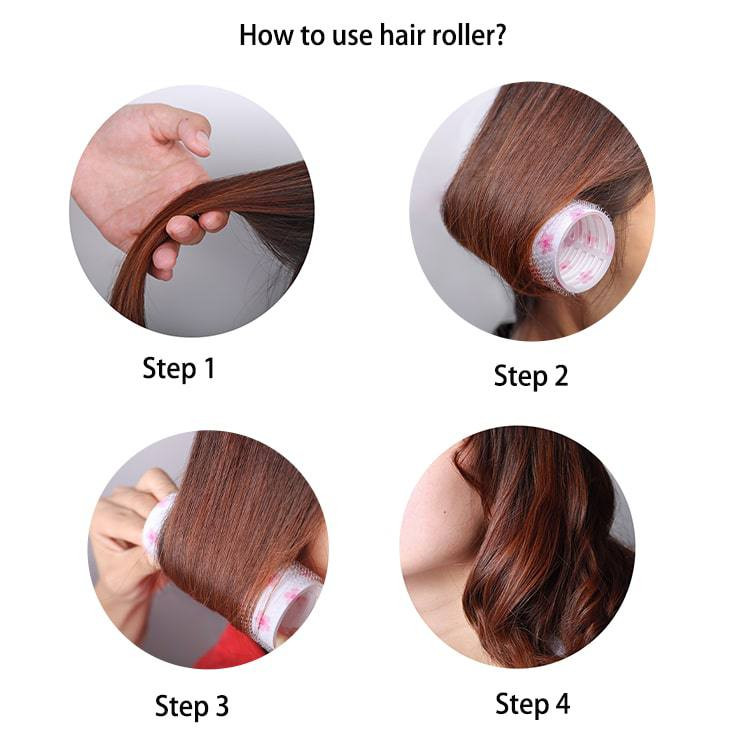 How to use hair roller?

Step 1

Step 2

Step 3

Step 4